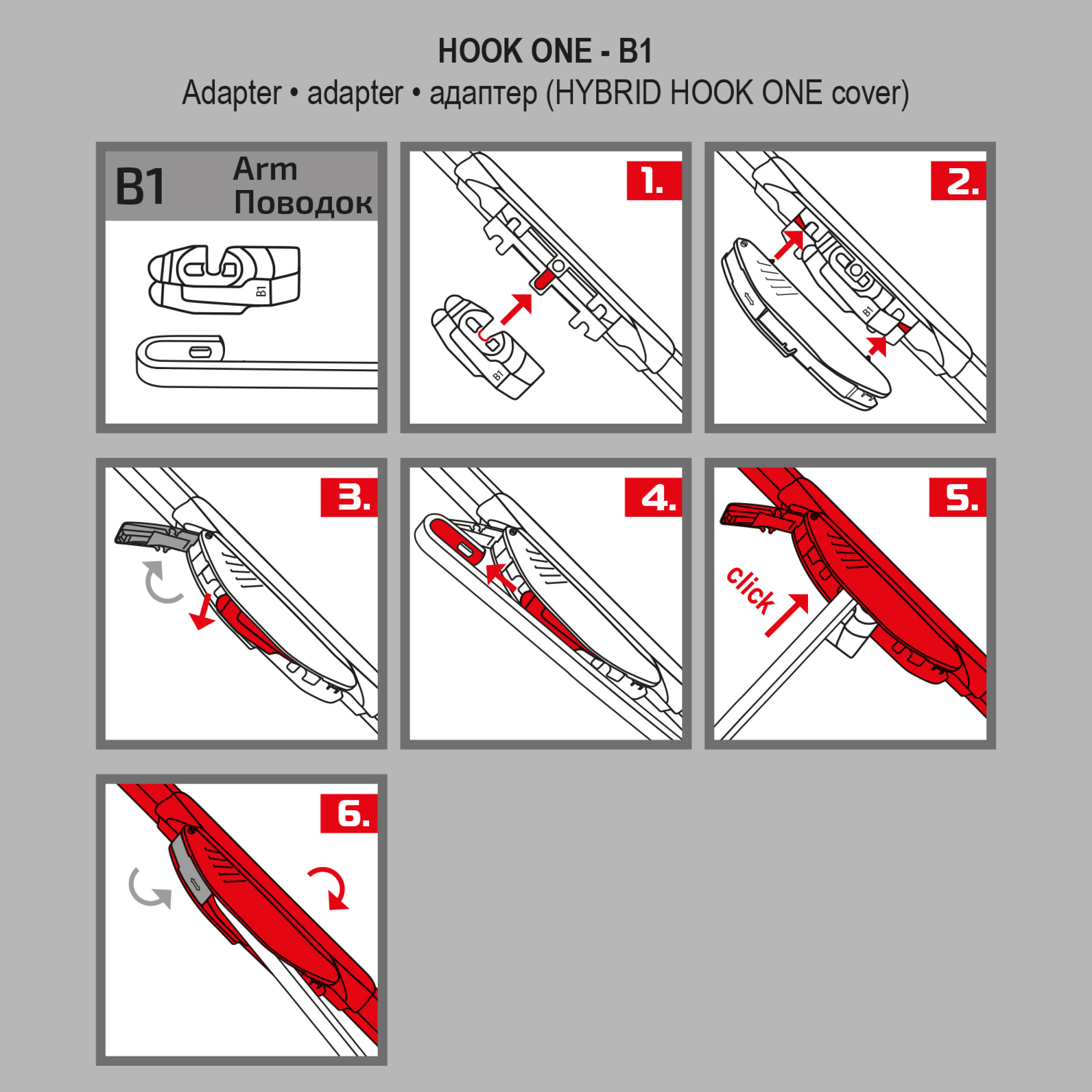 HOOK ONE - B1
Adapter • adapter • адаптер (HYBRID HOOK ONE cover)

B1 Arm Поводок

B1

1.

B1

2.

B1

3.

4.

5.

click

6.