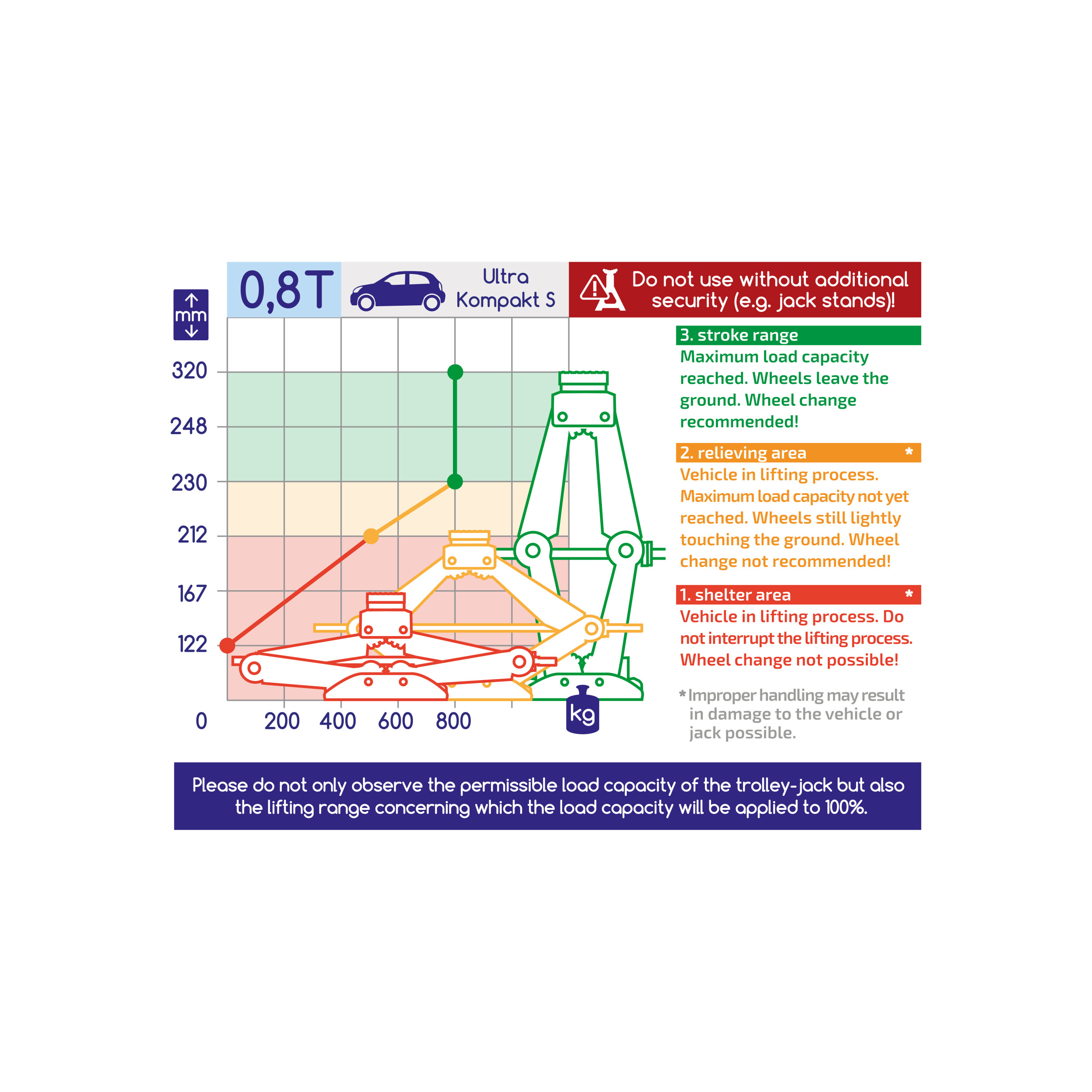 0,8T

Ultra Kompakt S

Do not use without additional security (e.g. jack stands)!

mm

320

248

230

212

167

122

0

200 400 600 800

kg

3. stroke range

Maximum load capacity reached. Wheels leave the ground. Wheel change recommended!

2. relieving area *

Vehicle in lifting process. Maximum load capacity not yet reached. Wheels still lightly touching the ground. Wheel change not recommended!

1. shelter area *

Vehicle in lifting process. Do not interrupt the lifting process. Wheel change not possible!

* Improper handling may result in damage to the vehicle or jack possible.

Please do not only observe the permissible load capacity of the trolley-jack but also the lifting range concerning which the load capacity will be applied to 100%.