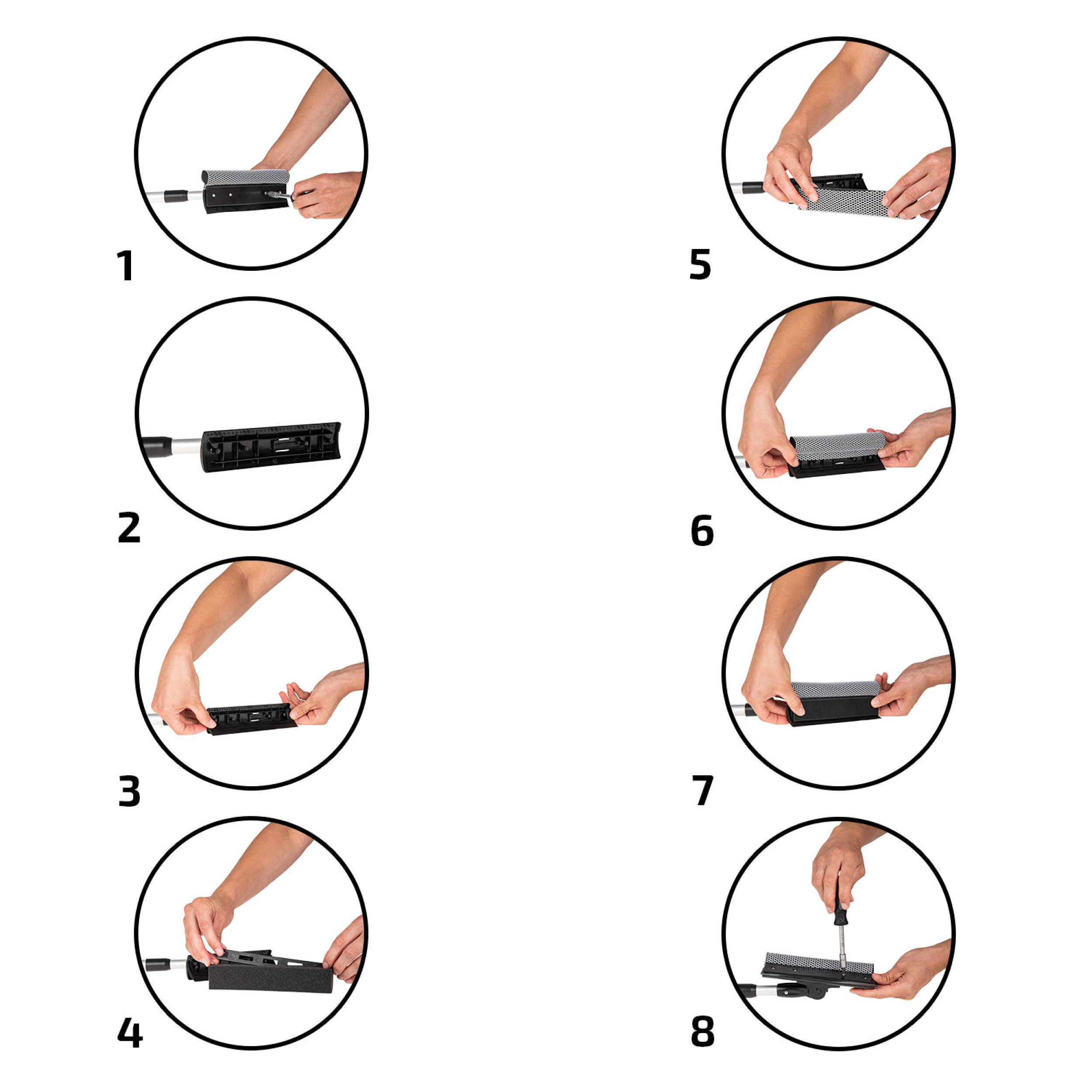 1

2

3

4

5

6

7

8