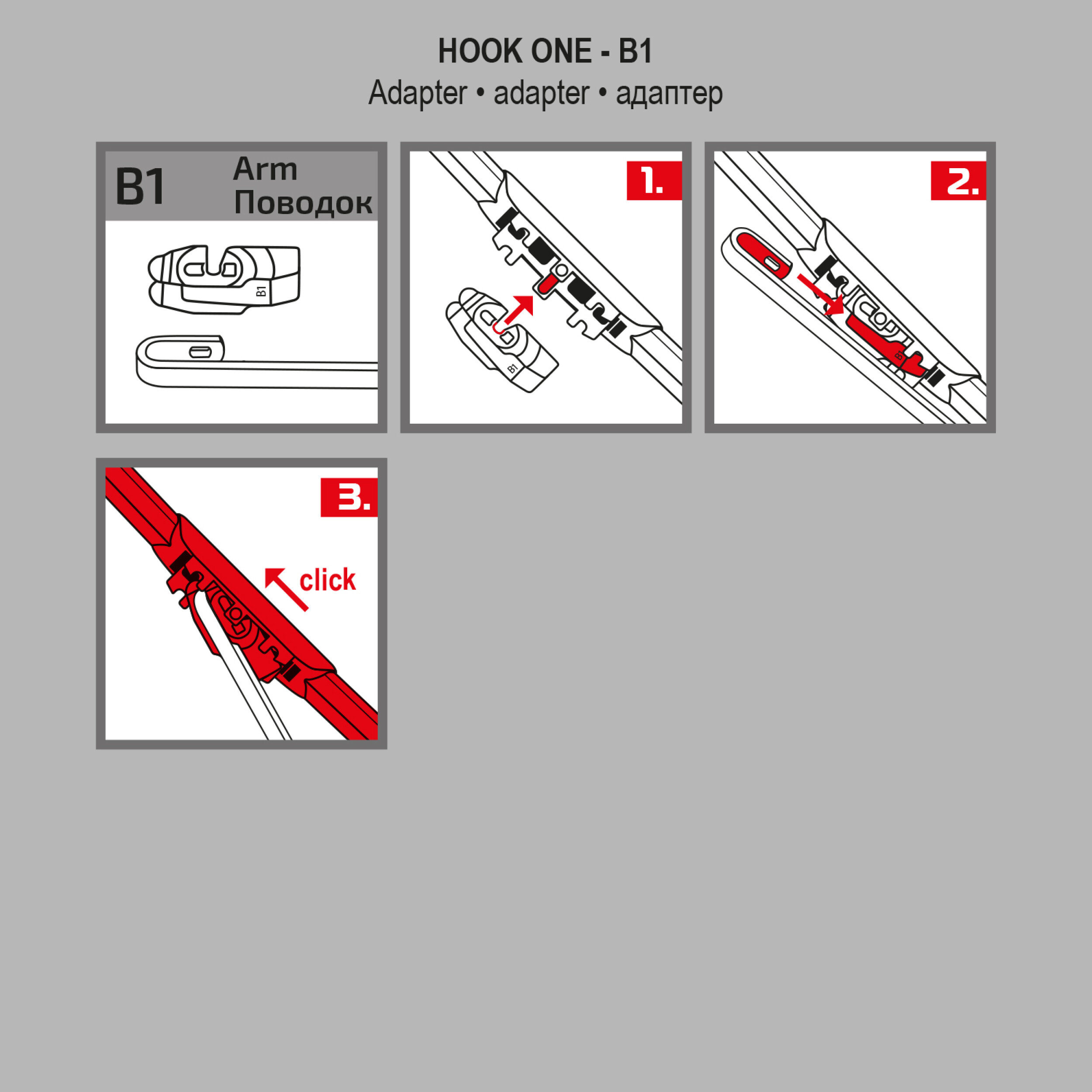 HOOK ONE - B1
Adapter • adapter • адаптер

B1
Arm
Поводок

B1

1.

B1

2.

B1

3.

click